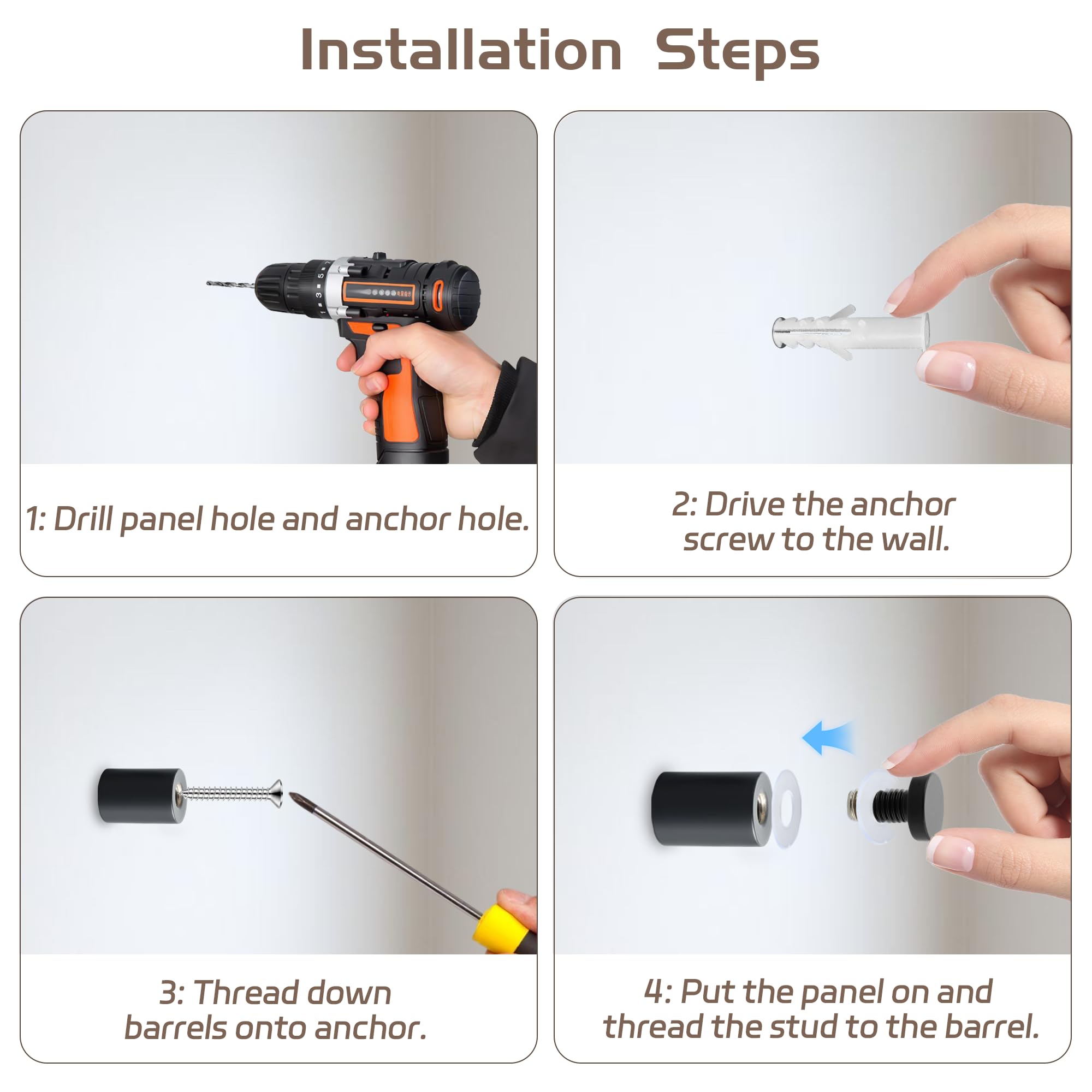 Installation Steps

1: Drill panel hole and anchor hole.

2: Drive the anchor screw to the wall.

3: Thread down barrels onto anchor.

4: Put the panel on and thread the stud to the barrel.