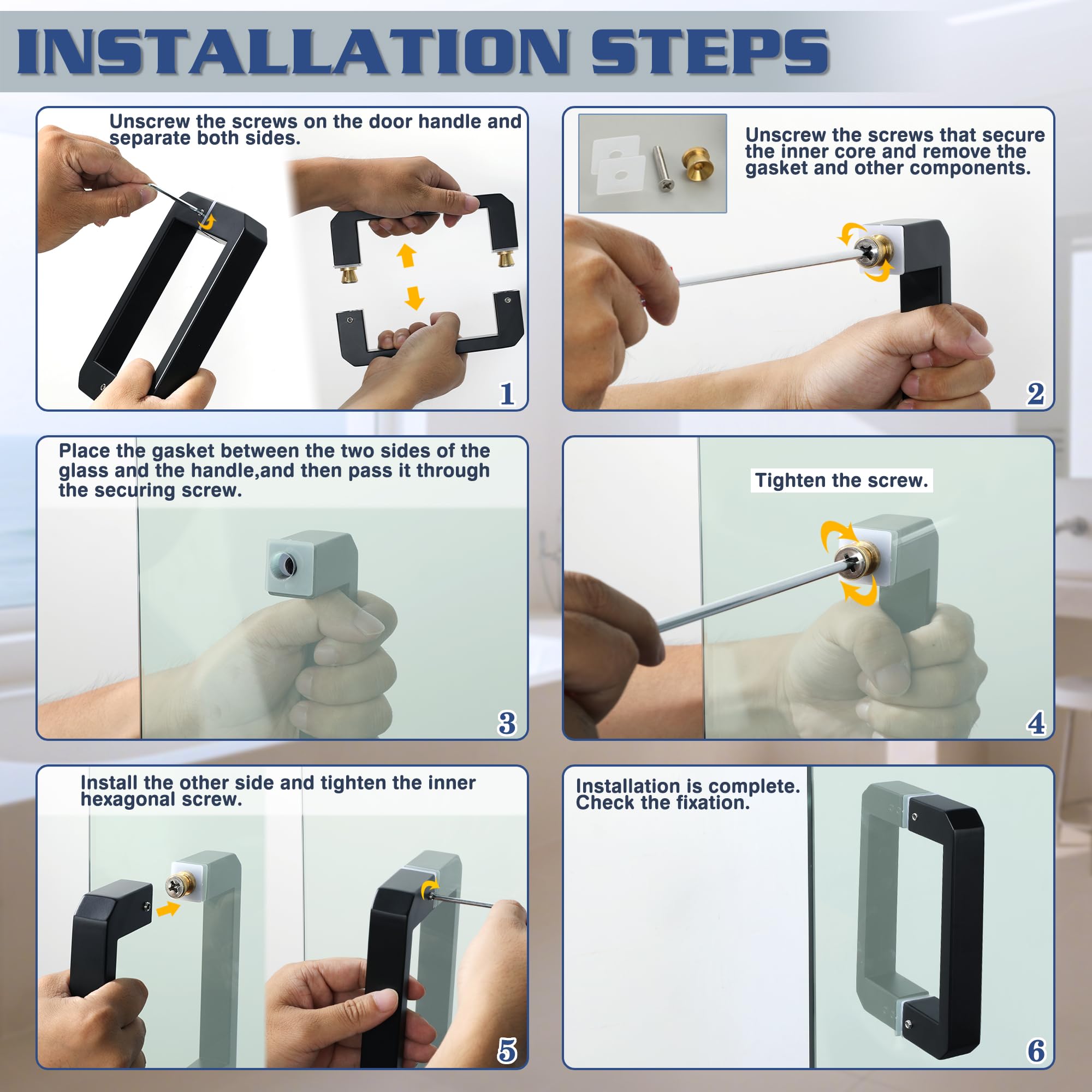 INSTALLATION STEPS

Unscrew the screws on the door handle and separate both sides.

1

Unscrew the screws that secure the inner core and remove the gasket and other components.

2

Place the gasket between the two sides of the glass and the handle,and then pass it through the securing screw.

3

Tighten the screw.

4

Install the other side and tighten the inner hexagonal screw.

5

Installation is complete. Check the fixation.

6