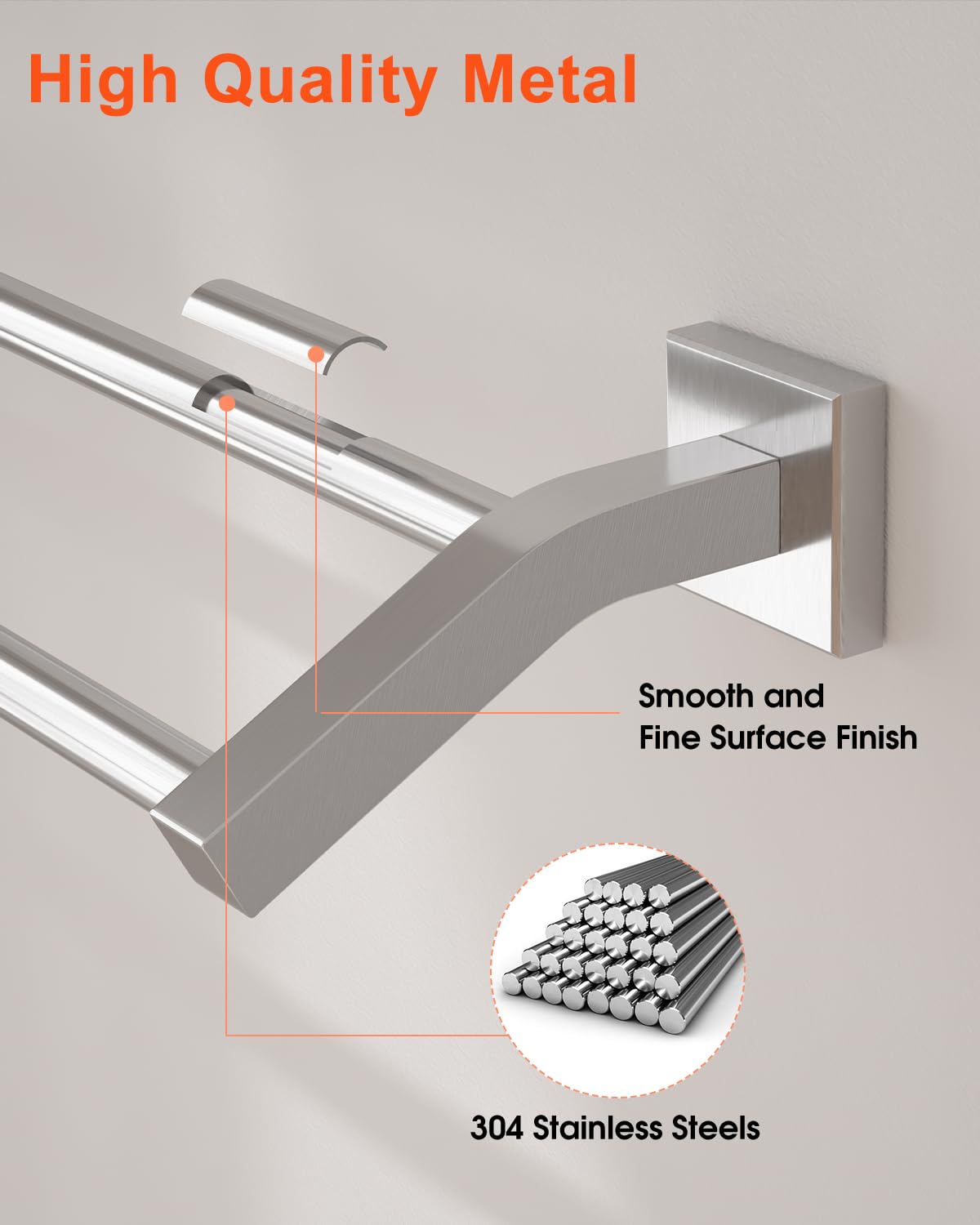 High Quality Metal

Smooth and
Fine Surface Finish

304 Stainless Steels