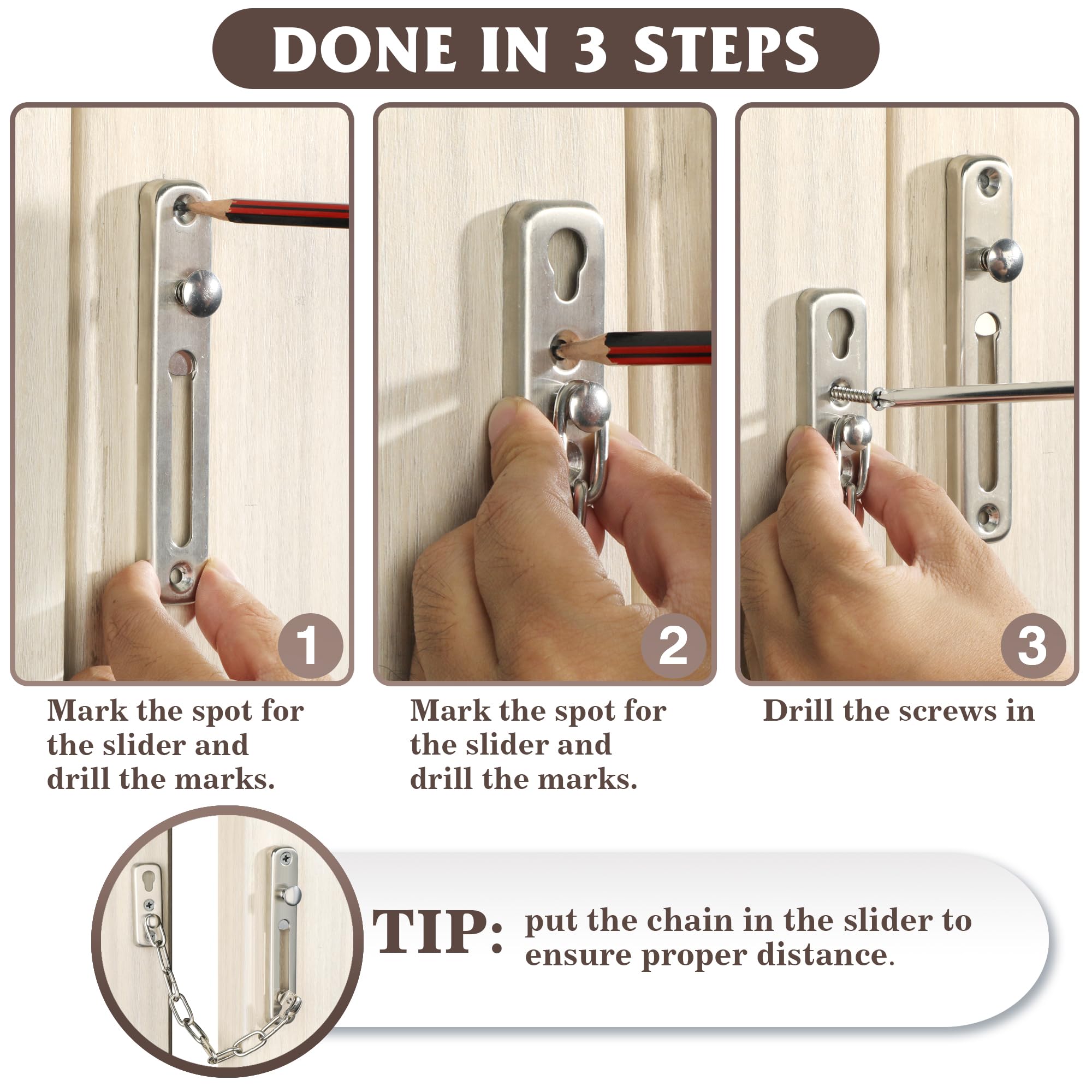 DONE IN 3 STEPS

1

Mark the spot for the slider and drill the marks.

2

Mark the spot for the slider and drill the marks.

3

Drill the screws in

TIP: put the chain in the slider to ensure proper distance.