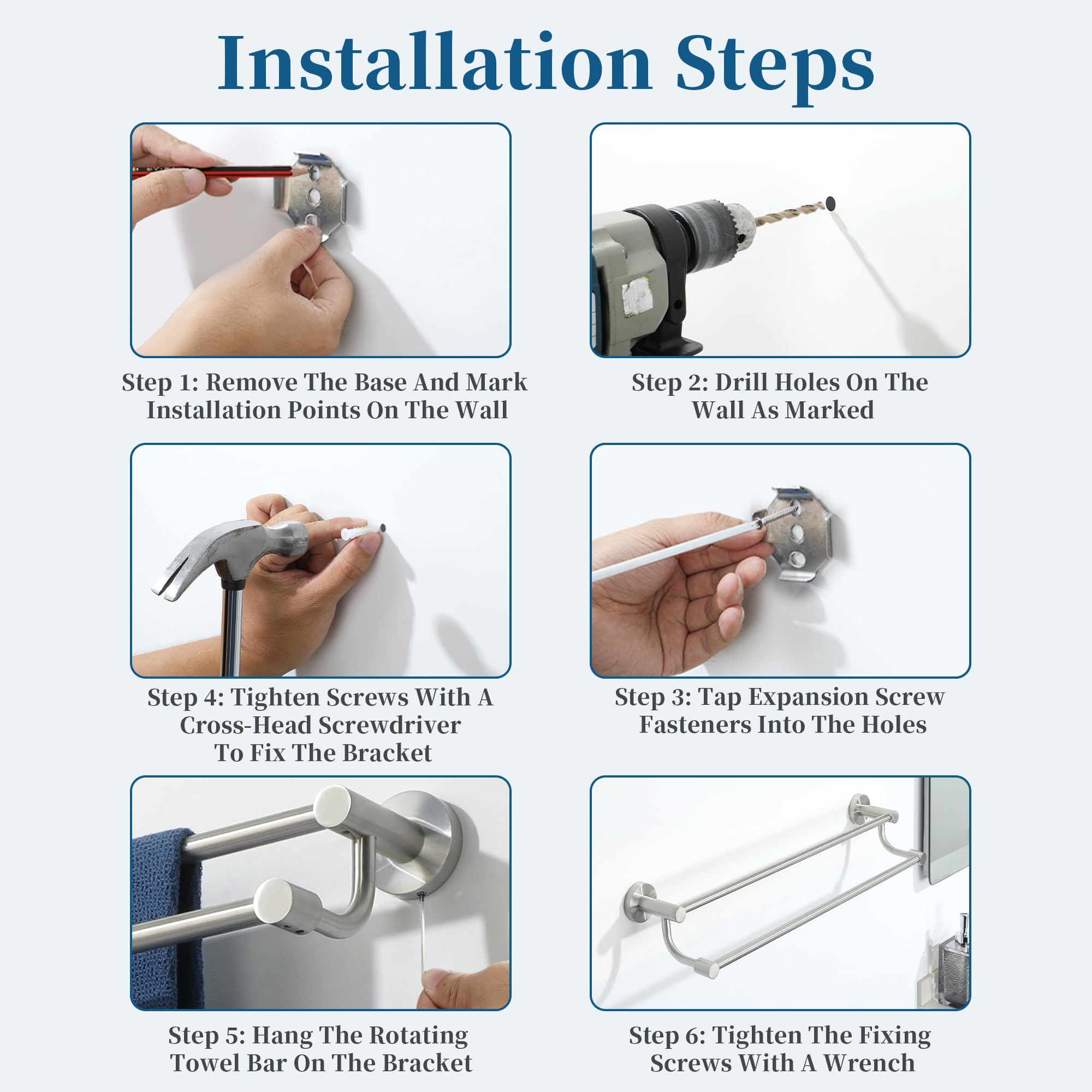 Installation Steps

Step 1: Remove The Base And Mark Installation Points On The Wall

Step 2: Drill Holes On The Wall As Marked

Step 4: Tighten Screws With A Cross-Head Screwdriver To Fix The Bracket

Step 3: Tap Expansion Screw Fasteners Into The Holes

Step 5: Hang The Rotating Towel Bar On The Bracket

Step 6: Tighten The Fixing Screws With A Wrench