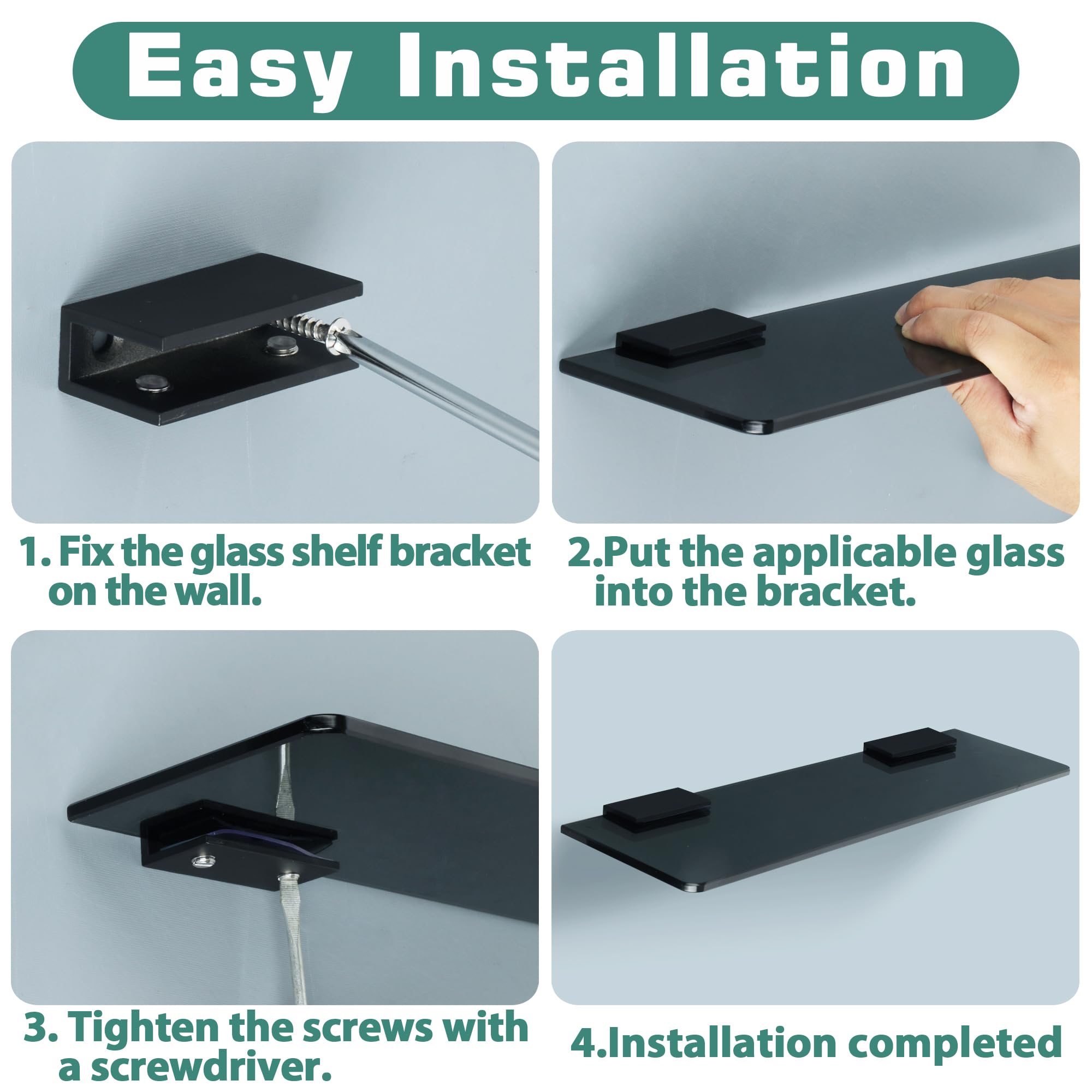 Easy Installation

1. Fix the glass shelf bracket on the wall.

2.Put the applicable glass into the bracket.

3. Tighten the screws with a screwdriver.

4.Installation completed