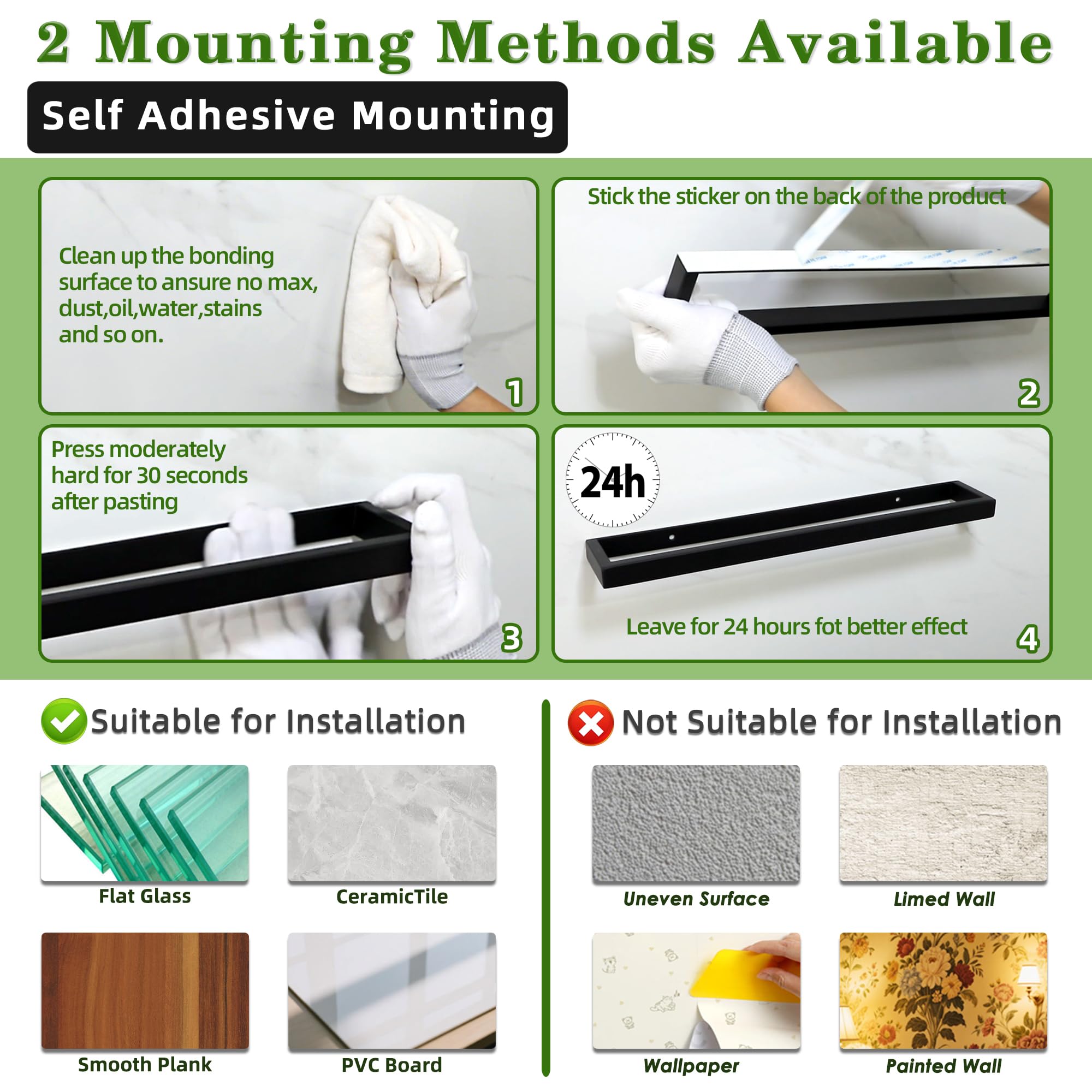 2 Mounting Methods Available

Self Adhesive Mounting

Clean up the bonding surface to ansure no max, dust,oil,water,stains and so on.

1

Stick the sticker on the back of the product

2

Press moderately hard for 30 seconds after pasting

3

24h

Leave for 24 hours fot better effect

4

Suitable for Installation

Flat Glass

CeramicTile

Smooth Plank

PVC Board

Not Suitable for Installation

Uneven Surface

Limed Wall

Wallpaper

Painted Wall