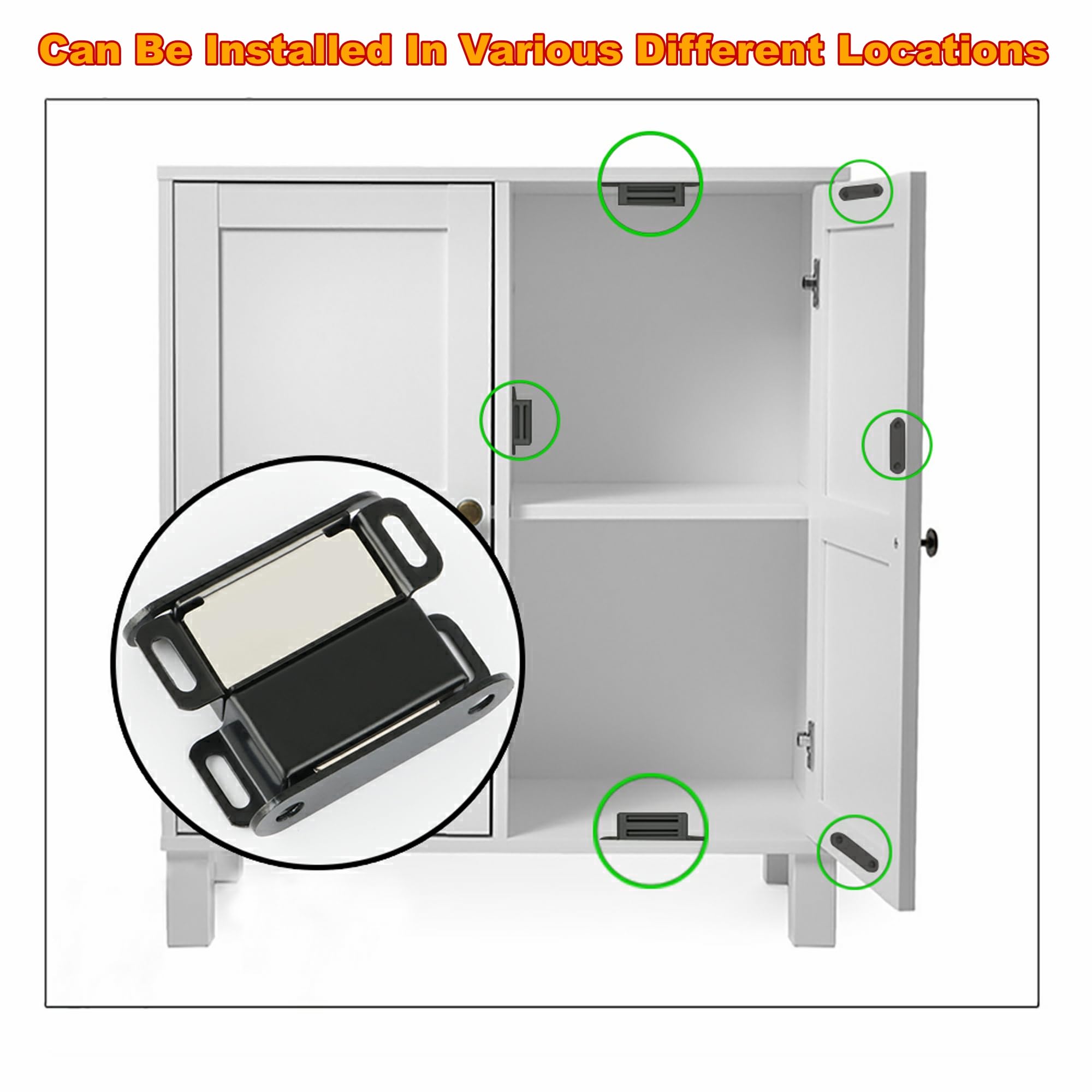 Can Be Installed In Various Different Locations